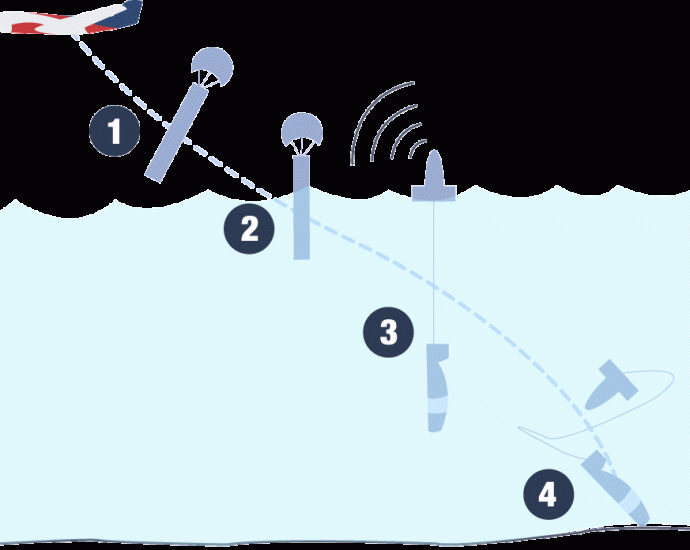 1

2

3

4