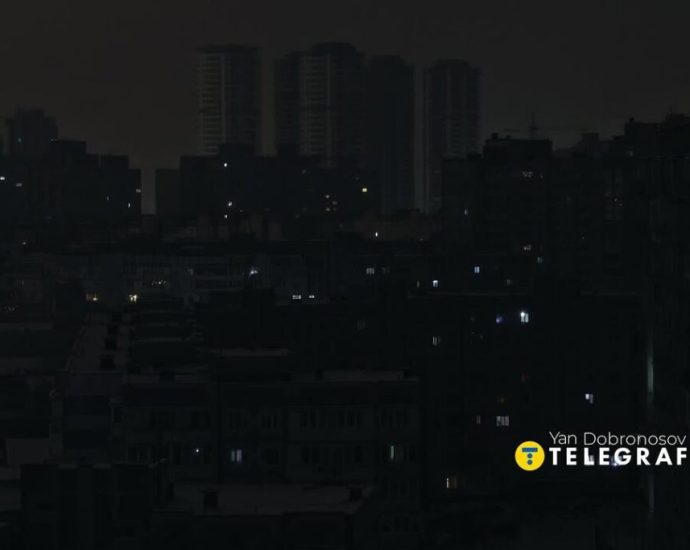 Yan Dobronosov
TELEGRAF