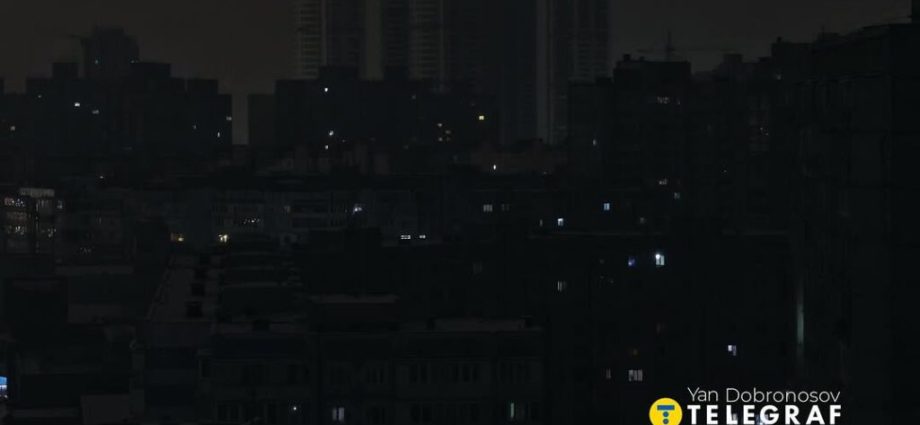 Yan Dobronosov
TELEGRAF